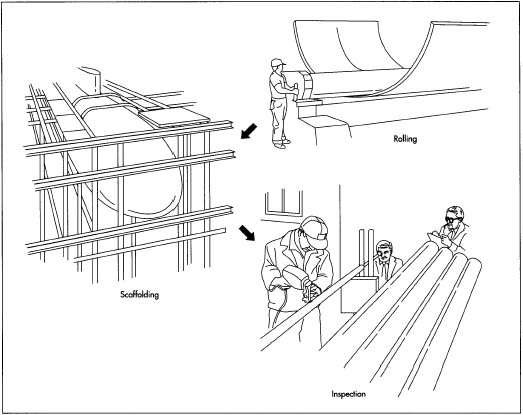 Rolling

Scaffolding

Inspection